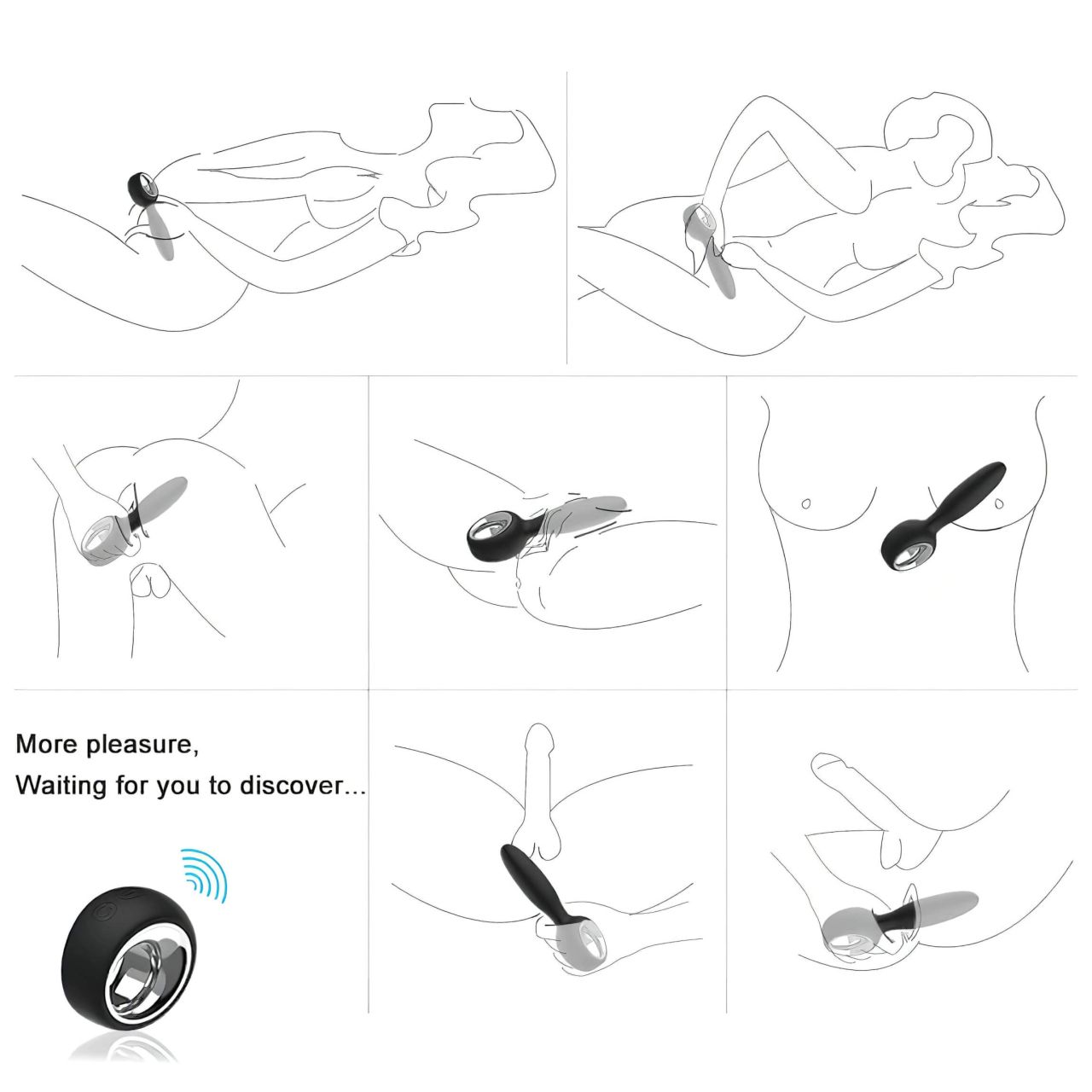 More pleasure,
Waiting for you to discover...