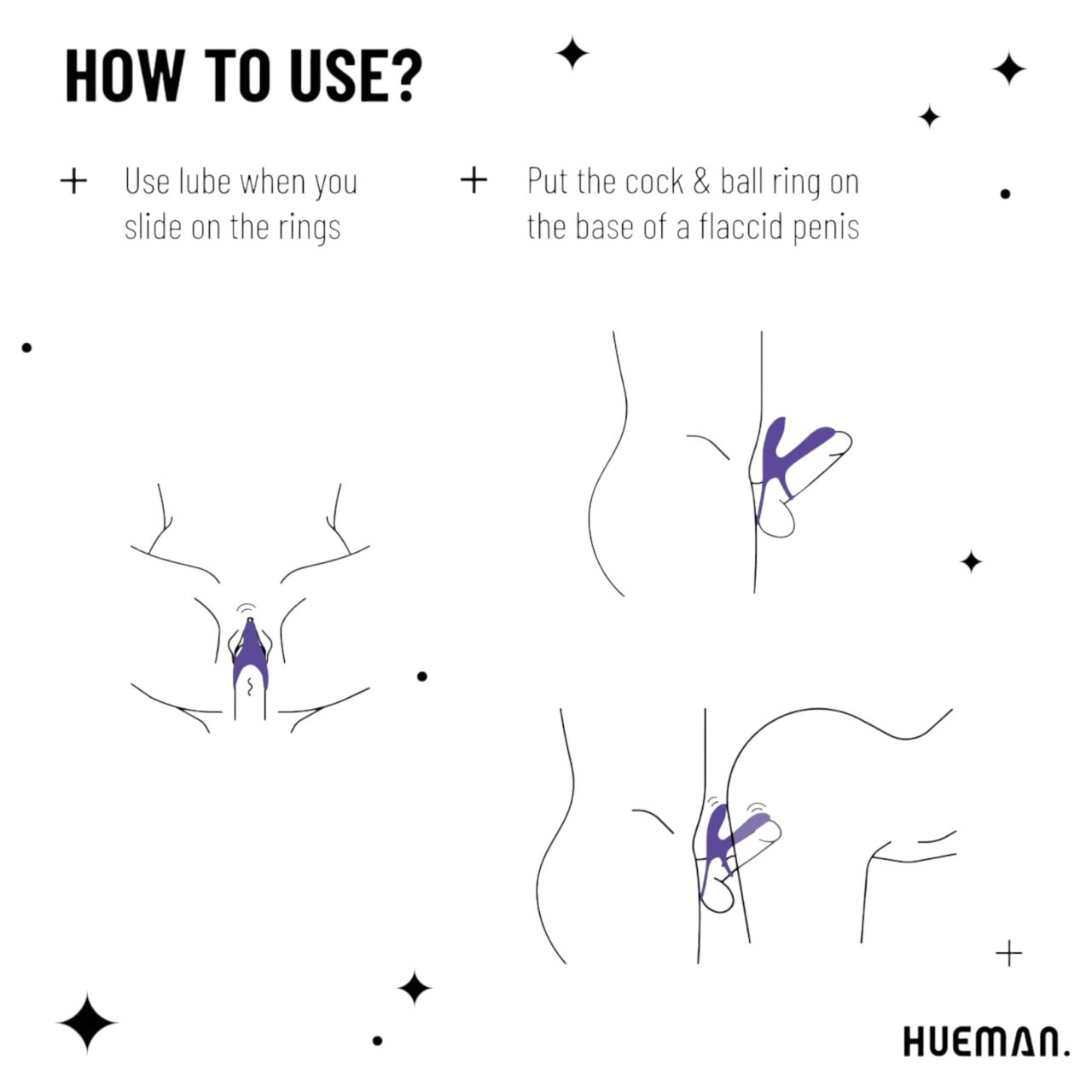 HOW TO USE?

+ Use lube when you slide on the rings

+ Put the cock & ball ring on the base of a flaccid penis

HUEMAN.